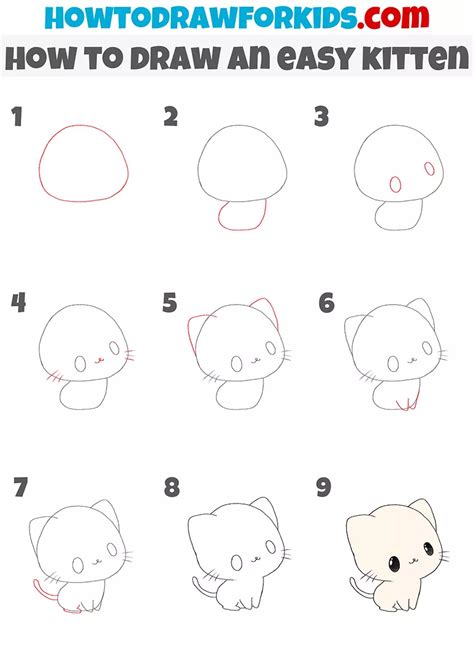 HOWTODRAWFORKIDS.com
HOW TO DRAW AN EASY KITTEN

1

2

3

4

5

6

7

8

9