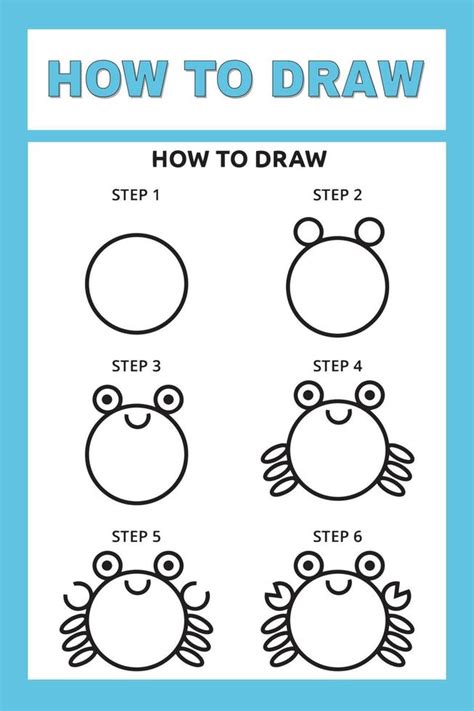 HOW TO DRAW

HOW TO DRAW

STEP 1

STEP 2

STEP 3

STEP 4

STEP 5

STEP 6