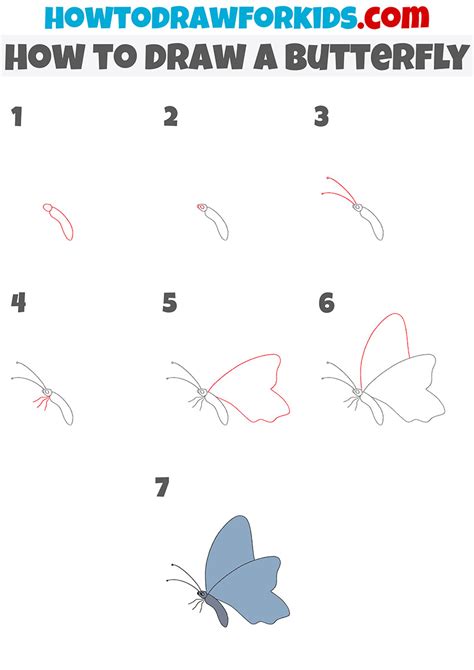 HOWTODRAWFORKIDS.com
HOW TO DRAW A BUTTERFLY

1

2

3

4

5

6

7