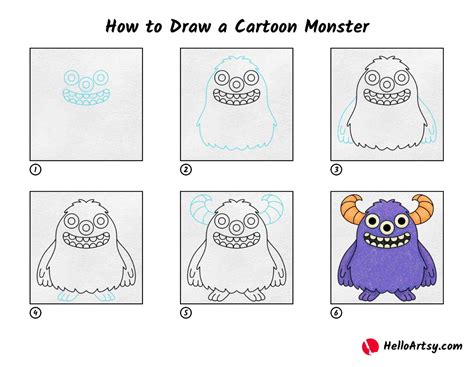 How to Draw a Cartoon Monster

1

2

3

4

5

6

HelloArtsy.com