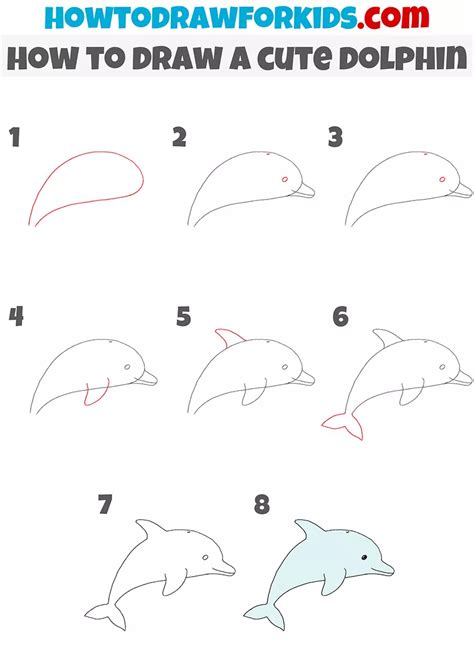 HOWTODRAWFORKIDS.com
HOW TO DRAW A CUTE DOLPHIN

1

2

3

4

5

6

7

8