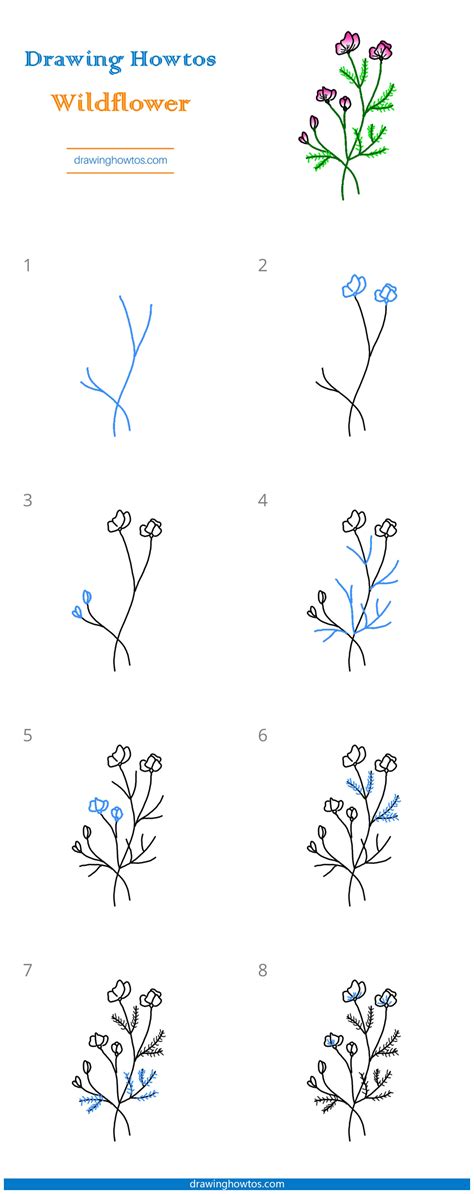 Drawing Howtos
Wildflower
drawinghowtos.com

1
2
3
4
5
6
7
8

drawinghowtos.com