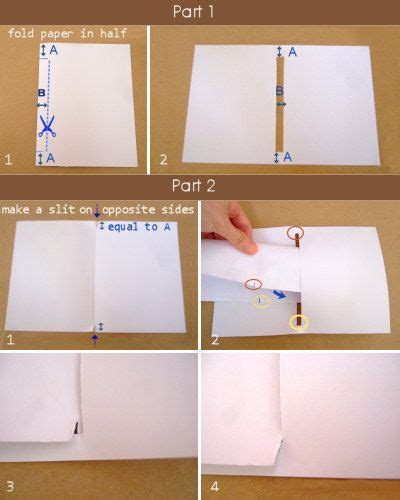 Part 1

fold paper in half
A
B
A
1

A
B
A
2

Part 2

make a slit on opposite sides
equal to A
1

2

3

4