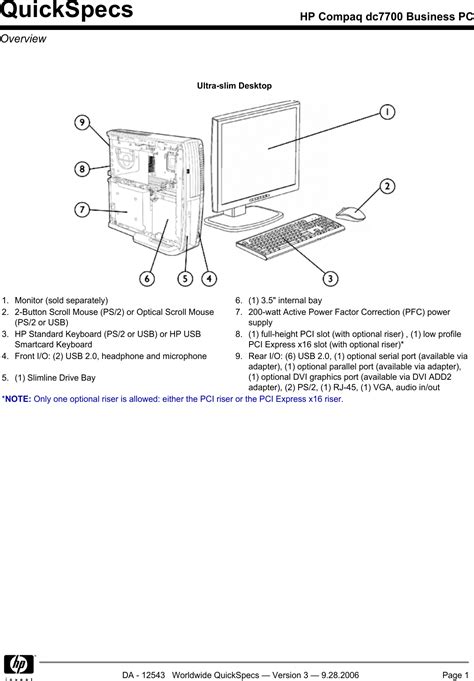 QuickSpecs

HP Compaq dc7700 Business PC

Overview

Ultra-slim Desktop

9

8

7

6

5

4

1

2

3

1. Monitor (sold separately)
2. 2-Button Scroll Mouse (PS/2) or Optical Scroll Mouse (PS/2 or USB)
3. HP Standard Keyboard (PS/2 or USB) or HP USB Smartcard Keyboard
4. Front I/O: (2) USB 2.0, headphone and microphone
5. (1) Slimline Drive Bay

6. (1) 3.5" internal bay
7. 200-watt Active Power Factor Correction (PFC) power supply
8. (1) full-height PCI slot (with optional riser) , (1) low profile PCI Express x16 slot (with optional riser)*
9. Rear I/O: (6) USB 2.0, (1) optional serial port (available via adapter), (1) optional parallel port (available via adapter), (1) optional DVI graphics port (available via DVI ADD2 adapter), (2) PS/2, (1) RJ-45, (1) VGA, audio in/out

*NOTE: Only one optional riser is allowed: either the PCI riser or the PCI Express x16 riser.

hp

DA - 12543 Worldwide QuickSpecs — Version 3 — 9.28.2006

Page 1