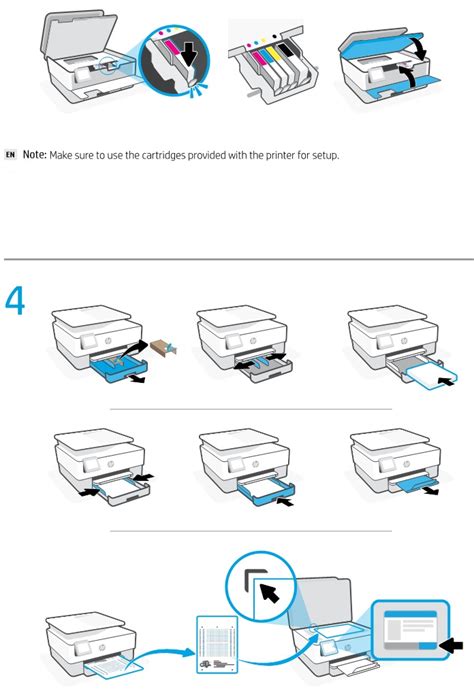 EN Note: Make sure to use the cartridges provided with the printer for setup.

4