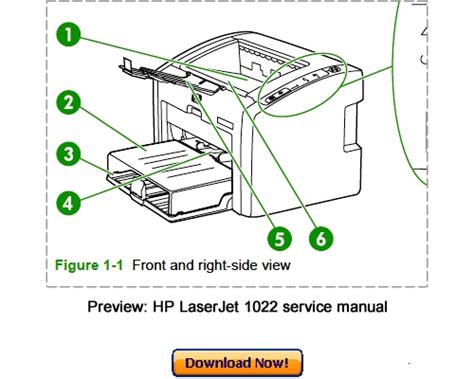 1
2
3
4
5
6

Figure 1-1 Front and right-side view

Preview: HP LaserJet 1022 service manual

Download Now!