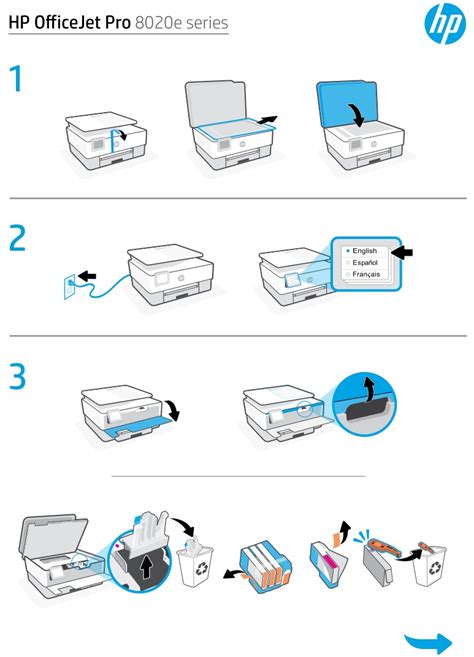 HP OfficeJet Pro 8020e series

hp

1

2

English
Español
Français

3