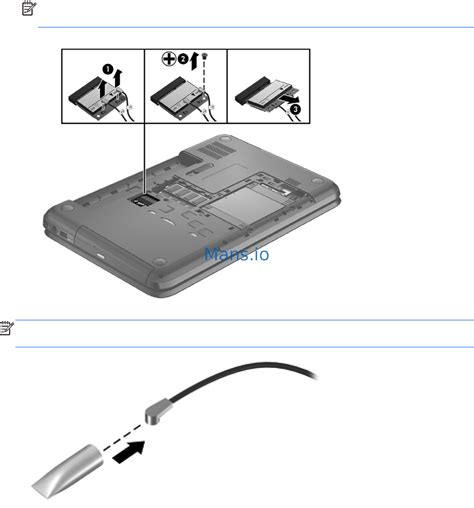 1

2

3

Mans.io