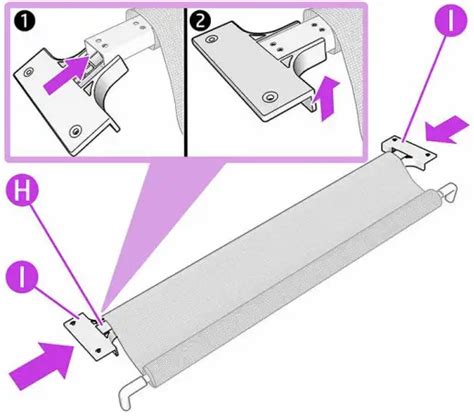 1
2
I
H
I