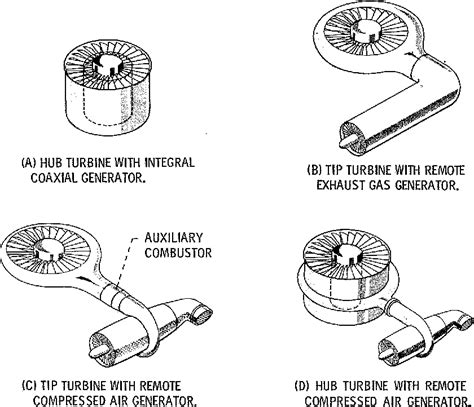 (A) HUB TURBINE WITH INTEGRAL COAXIAL GENERATOR.

(B) TIP TURBINE WITH REMOTE EXHAUST GAS GENERATOR.

AUXILIARY COMBUSTOR

(C) TIP TURBINE WITH REMOTE COMPRESSED AIR GENERATOR.

(D) HUB TURBINE WITH REMOTE COMPRESSED AIR GENERATOR.