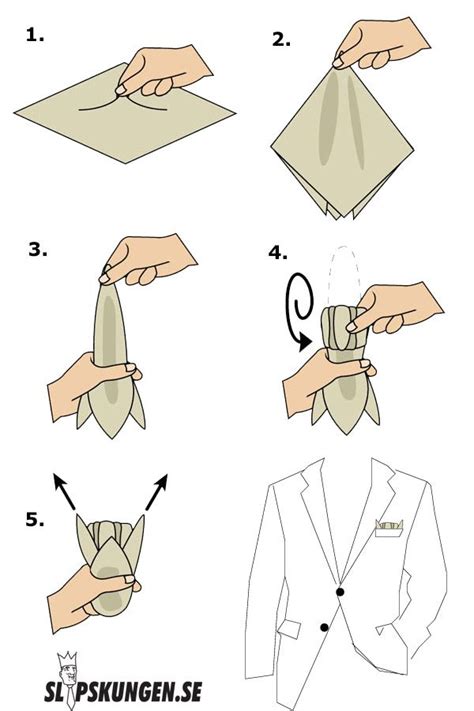 1.

2.

3.

4.

5.

SLIPSKUNGEN.SE