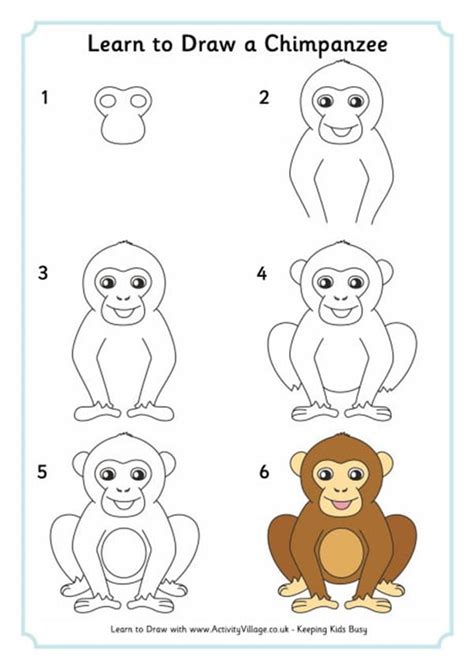 Learn to Draw a Chimpanzee

1

2

3

4

5

6

Learn to Draw with www.ActivityVillage.co.uk - Keeping Kids Busy