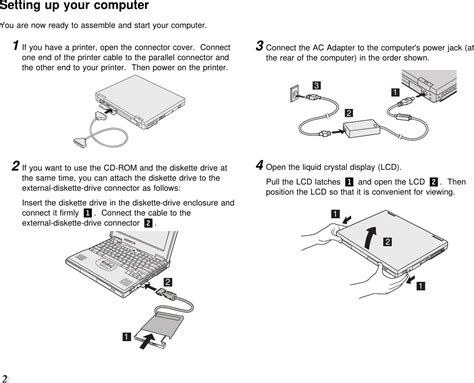 Setting up your computer

You are now ready to assemble and start your computer.

1 If you have a printer, open the connector cover. Connect one end of the printer cable to the parallel connector and the other end to your printer. Then power on the printer.

2 If you want to use the CD-ROM and the diskette drive at the same time, you can attach the diskette drive to the external-diskette-drive connector as follows:

Insert the diskette drive in the diskette-drive enclosure and connect it firmly 1. Connect the cable to the external-diskette-drive connector 2.

2

1

3 Connect the AC Adapter to the computer's power jack (at the rear of the computer) in the order shown.

3

1

2

4 Open the liquid crystal display (LCD).

Pull the LCD latches 1 and open the LCD 2. Then position the LCD so that it is convenient for viewing.

1

2

1

2