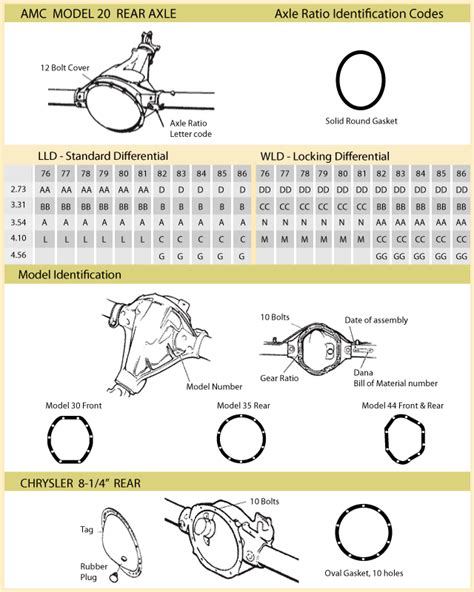 AMC MODEL 20 REAR AXLE

Axle Ratio Identification Codes

12 Bolt Cover

Axle Ratio Letter code

Solid Round Gasket

LLD - Standard Differential

| | 76 | 77 | 78 | 79 | 80 | 81 | 82 | 83 | 84 | 85 | 86 |
|---|---|---|---|---|---|---|---|---|---|---|---|
| 2.73 | AA | AA | AA | AA | AA | AA | D | D | D | D | D |
| 3.31 | BB | BB | BB | BB | BB | BB | B | B | B | B | B |
| 3.54 | A | A | A | A | A | A | A | A | A | A | A |
| 4.10 | L | L | L | L | L | L | C | C | C | C | C |
| 4.56 | | | | | | | G | G | G | G | G |

WLD - Locking Differential

| 76 | 77 | 78 | 79 | 80 | 81 | 82 | 83 | 84 | 85 | 86 |
|---|---|---|---|---|---|---|---|---|---|---|
| DD | DD | DD | DD | DD | DD | DD | DD | DD | DD | DD |
| CC | CC | CC | CC | CC | CC | BB | BB | BB | BB | BB |
| N | N | N | N | N | N | AA | AA | AA | AA | AA |
| M | M | M | M | M | M | CC | CC | CC | CC | CC |
| | | | | | | GG | GG | GG | GG | GG |

Model Identification

Model Number

10 Bolts

Date of assembly

Gear Ratio

Dana Bill of Material number

Model 30 Front

Model 35 Rear

Model 44 Front & Rear

CHRYSLER 8-1/4" REAR

Tag

Rubber Plug

10 Bolts

Oval Gasket, 10 holes