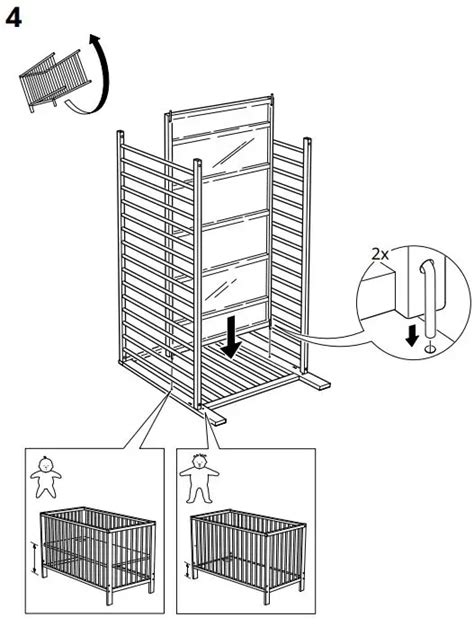 4

2x