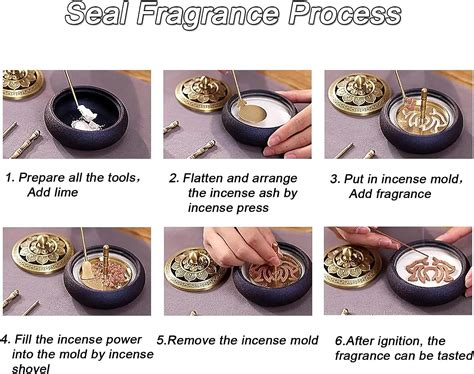 Seal Fragrance Process

1. Prepare all the tools, Add lime

2. Flatten and arrange the incense ash by incense press

3. Put in incense mold, Add fragrance

4. Fill the incense power into the mold by incense shovel

5.Remove the incense mold

6.After ignition, the fragrance can be tasted