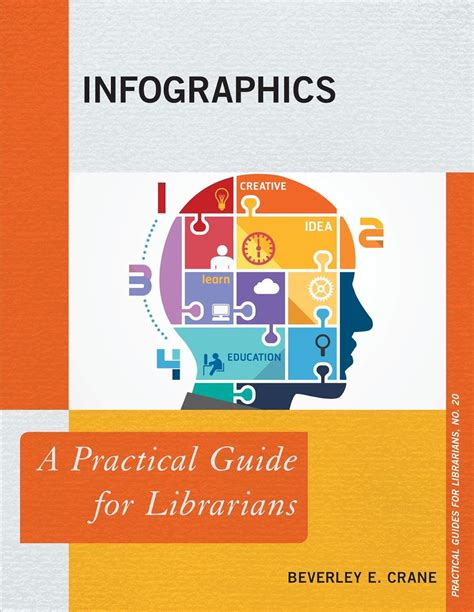 INFOGRAPHICS

1
CREATIVE
IDEA
2
3
learn
4
EDUCATION

A Practical Guide for Librarians

BEVERLEY E. CRANE

PRACTICAL GUIDES FOR LIBRARIANS, NO. 20