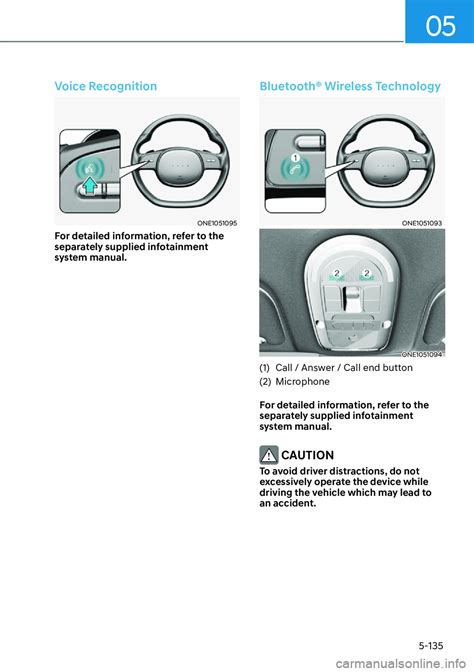 05

Voice Recognition

ONE1051095

For detailed information, refer to the separately supplied infotainment system manual.

Bluetooth® Wireless Technology

1

ONE1051093

2 2

ONE1051094

(1) Call / Answer / Call end button
(2) Microphone

For detailed information, refer to the separately supplied infotainment system manual.

CAUTION

To avoid driver distractions, do not excessively operate the device while driving the vehicle which may lead to an accident.

5-135

carmanualsonline.info