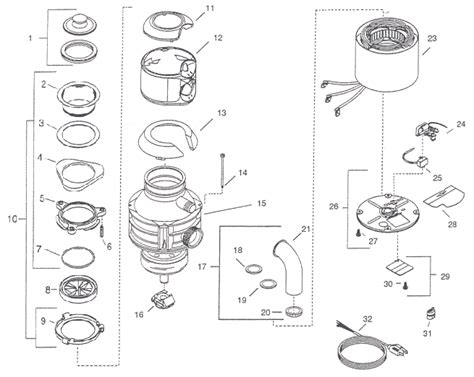 1
2
3
4
5
6
7
8
9
10
11
12
13
14
15
16
17
18
19
20
21
23
24
25
26
27
28
29
30
31
32