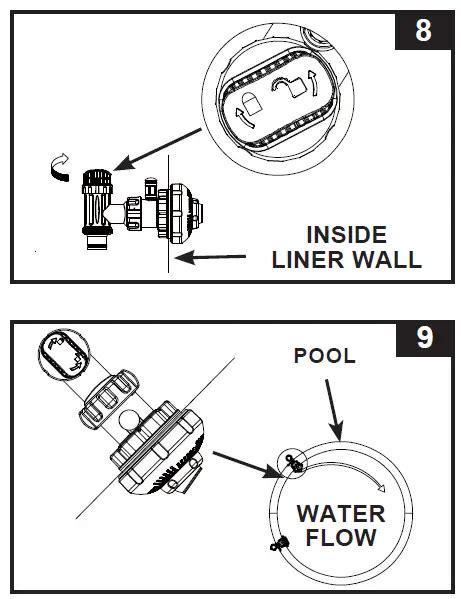 8

INSIDE LINER WALL

9

POOL

WATER FLOW