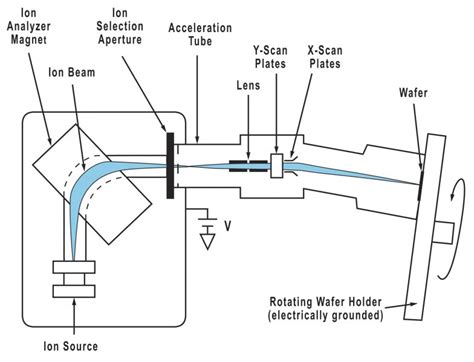 Ion Analyzer Magnet

Ion Selection Aperture

Acceleration Tube

Y-Scan Plates

X-Scan Plates

Ion Beam

Lens

Wafer

V

Rotating Wafer Holder (electrically grounded)

Ion Source