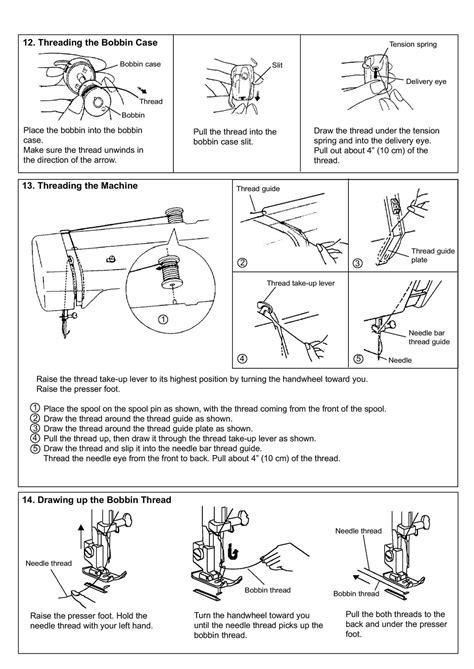 12. Threading the Bobbin Case

Bobbin case
Thread
Bobbin

Place the bobbin into the bobbin case.
Make sure the thread unwinds in the direction of the arrow.

Slit

Pull the thread into the bobbin case slit.

Tension spring
Delivery eye

Draw the thread under the tension spring and into the delivery eye. Pull out about 4" (10 cm) of the thread.

13. Threading the Machine

①

Thread guide
②

Thread guide plate
③

Thread take-up lever
④

Needle bar thread guide
Needle
⑤

Raise the thread take-up lever to its highest position by turning the handwheel toward you.
Raise the presser foot.

① Place the spool on the spool pin as shown, with the thread coming from the front of the spool.
② Draw the thread around the thread guide as shown.
③ Draw the thread around the thread guide plate as shown.
④ Pull the thread up, then draw it through the thread take-up lever as shown.
⑤ Draw the thread and slip it into the needle bar thread guide.
Thread the needle eye from the front to back. Pull about 4" (10 cm) of the thread.

14. Drawing up the Bobbin Thread

Needle thread

Raise the presser foot. Hold the needle thread with your left hand.

Bobbin thread

Turn the handwheel toward you until the needle thread picks up the bobbin thread.

Needle thread
Bobbin thread

Pull the both threads to the back and under the presser foot.