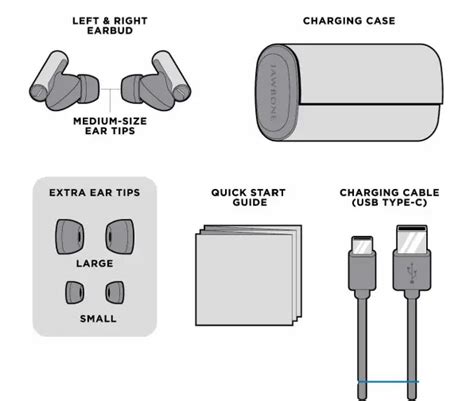 LEFT & RIGHT EARBUD

MEDIUM-SIZE EAR TIPS

CHARGING CASE

JAWBONE

EXTRA EAR TIPS

LARGE

SMALL

QUICK START GUIDE

CHARGING CABLE (USB TYPE-C)