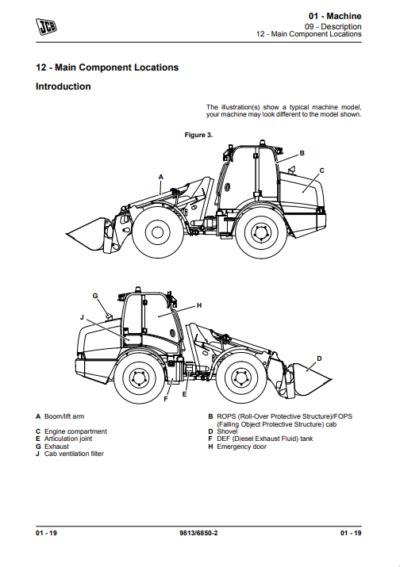 JCB

01 - Machine
09 - Description
12 - Main Component Locations

12 - Main Component Locations

Introduction

The illustration(s) show a typical machine model, your machine may look different to the model shown.

Figure 3.

A
B
C

G
H
J
D
F
E

A Boom/lift arm
C Engine compartment
E Articulation joint
G Exhaust
J Cab ventilation filter

B ROPS (Roll-Over Protective Structure)/FOPS (Falling Object Protective Structure) cab
D Shovel
F DEF (Diesel Exhaust Fluid) tank
H Emergency door

01 - 19
9813/6850-2
01 - 19