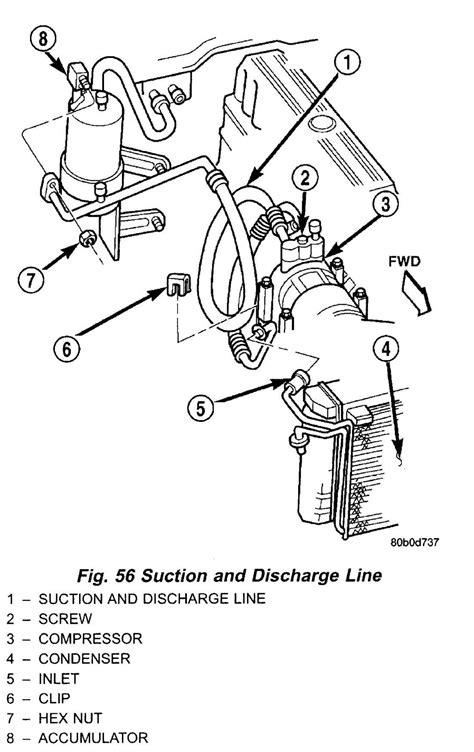 8

1

2

3

FWD

7

6

4

5

80b0d737

Fig. 56 Suction and Discharge Line

1 – SUCTION AND DISCHARGE LINE
2 – SCREW
3 – COMPRESSOR
4 – CONDENSER
5 – INLET
6 – CLIP
7 – HEX NUT
8 – ACCUMULATOR