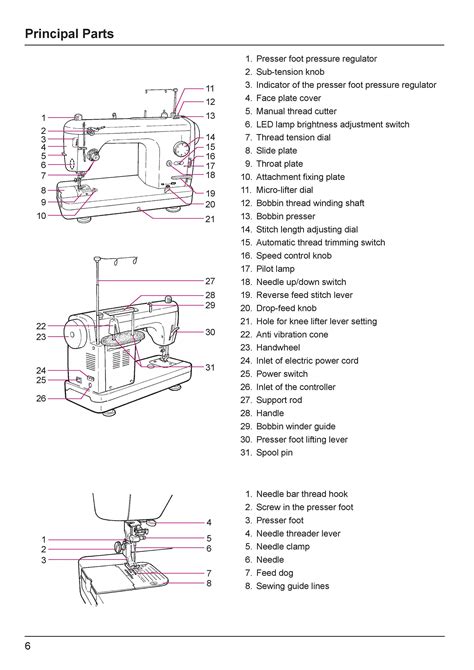 Principal Parts

1
2
3
4
5
6
7
8
9
10
11
12
13
14
15
16
17
18
19
20
21

1. Presser foot pressure regulator
2. Sub-tension knob
3. Indicator of the presser foot pressure regulator
4. Face plate cover
5. Manual thread cutter
6. LED lamp brightness adjustment switch
7. Thread tension dial
8. Slide plate
9. Throat plate
10. Attachment fixing plate
11. Micro-lifter dial
12. Bobbin thread winding shaft
13. Bobbin presser
14. Stitch length adjusting dial
15. Automatic thread trimming switch
16. Speed control knob
17. Pilot lamp
18. Needle up/down switch
19. Reverse feed stitch lever
20. Drop-feed knob
21. Hole for knee lifter lever setting
22. Anti vibration cone
23. Handwheel
24. Inlet of electric power cord
25. Power switch
26. Inlet of the controller
27. Support rod
28. Handle
29. Bobbin winder guide
30. Presser foot lifting lever
31. Spool pin

22
23
24
25
26
27
28
29
30
31

1
2
3
4
5
6
7
8

1. Needle bar thread hook
2. Screw in the presser foot
3. Presser foot
4. Needle threader lever
5. Needle clamp
6. Needle
7. Feed dog
8. Sewing guide lines

6