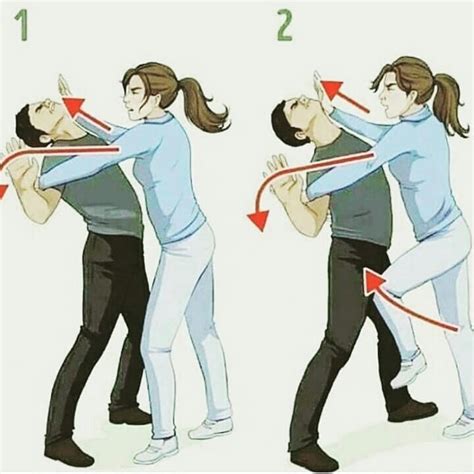 1

2