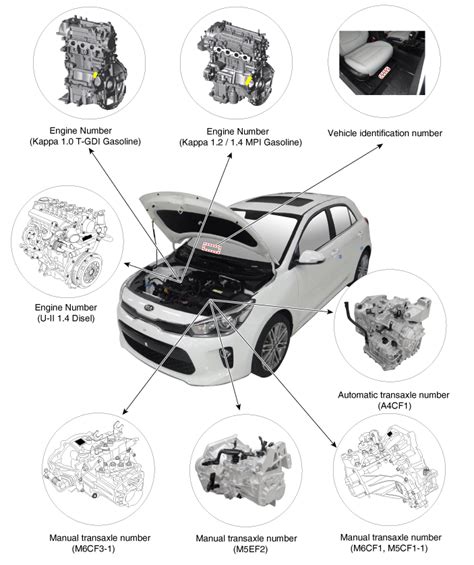 Engine Number
(Kappa 1.0 T-GDI Gasoline)

Engine Number
(Kappa 1.2 / 1.4 MPI Gasoline)

Vehicle identification number

Engine Number
(U-II 1.4 Disel)

Automatic transaxle number
(A4CF1)

Manual transaxle number
(M6CF3-1)

Manual transaxle number
(M5EF2)

Manual transaxle number
(M6CF1, M5CF1-1)