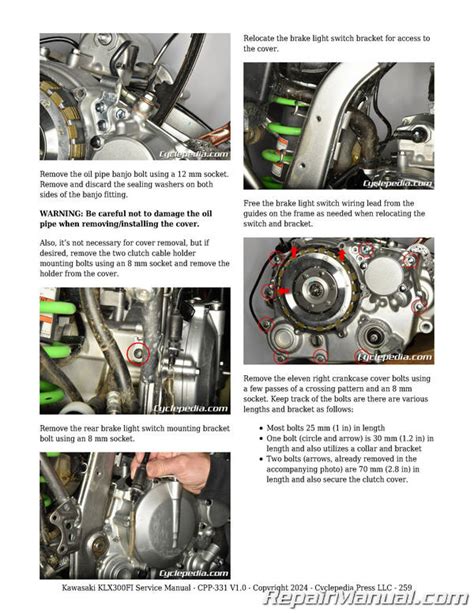 Cyclepedia.com

Remove the oil pipe banjo bolt using a 12 mm socket. Remove and discard the sealing washers on both sides of the banjo fitting.

WARNING: Be careful not to damage the oil pipe when removing/installing the cover.

Also, it's not necessary for cover removal, but if desired, remove the two clutch cable holder mounting bolts using an 8 mm socket and remove the holder from the cover.

Cyclepedia.com

Remove the rear brake light switch mounting bracket bolt using an 8 mm socket.

Cyclepedia.com

Relocate the brake light switch bracket for access to the cover.

Cyclepedia.com

Free the brake light switch wiring lead from the guides on the frame as needed when relocating the switch and bracket.

Cyclepedia.com

Remove the eleven right crankcase cover bolts using a few passes of a crossing pattern and an 8 mm socket. Keep track of the bolts are there are various lengths and bracket as follows:

• Most bolts 25 mm (1 in) in length
• One bolt (circle and arrow) is 30 mm (1.2 in) in length and also utilizes a collar and bracket
• Two bolts (arrows, already removed in the accompanying photo) are 70 mm (2.8 in) in length and also secure the clutch cover.

Kawasaki KLX300FI Service Manual - CPP-331 V1.0 - Copyright 2024 - Cyclepedia Press LLC - 259

RepairManual.com