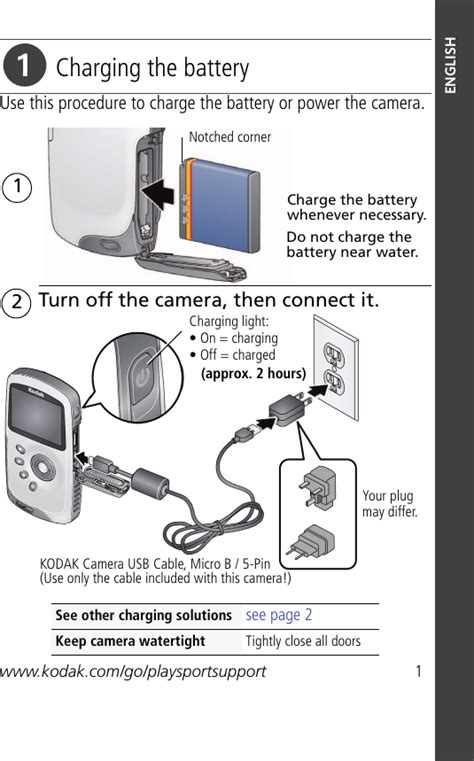 ENGLISH

1 Charging the battery

Use this procedure to charge the battery or power the camera.

1

Notched corner

Charge the battery whenever necessary.

Do not charge the battery near water.

2 Turn off the camera, then connect it.

Charging light:
• On = charging
• Off = charged
(approx. 2 hours)

Kodak

Your plug may differ.

KODAK Camera USB Cable, Micro B / 5-Pin
(Use only the cable included with this camera!)

| See other charging solutions | see page 2 |
|---|---|
| Keep camera watertight | Tightly close all doors |

www.kodak.com/go/playsportsupport 1