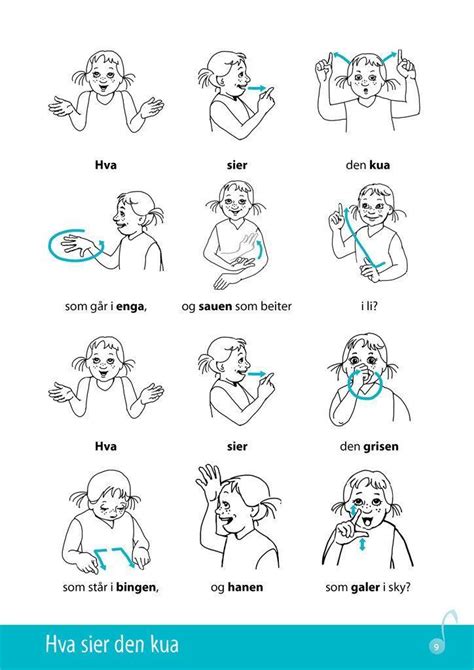 Hva

sier

den kua

som går i enga,

og sauen som beiter

i li?

Hva

sier

den grisen

som står i bingen,

og hanen

som galer i sky?

Hva sier den kua

9