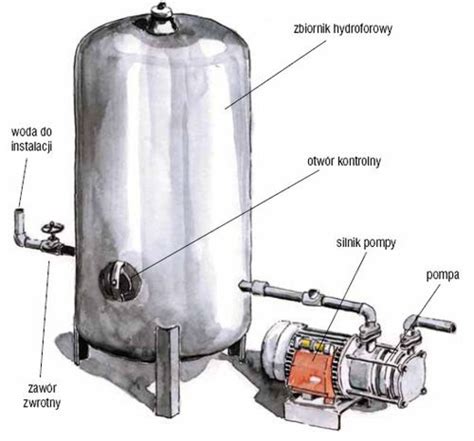 zbiornik hydroforowy

woda do instalacji

otwór kontrolny

silnik pompy

pompa

zawór zwrotny