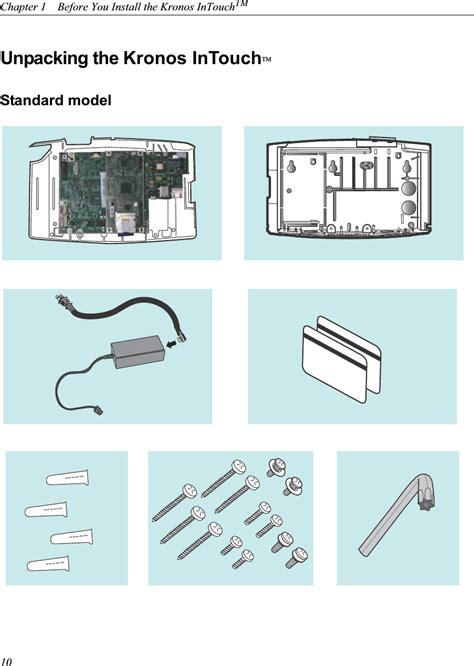 Chapter 1 Before You Install the Kronos InTouch$^{TM}$

Unpacking the Kronos InTouch™

Standard model

10