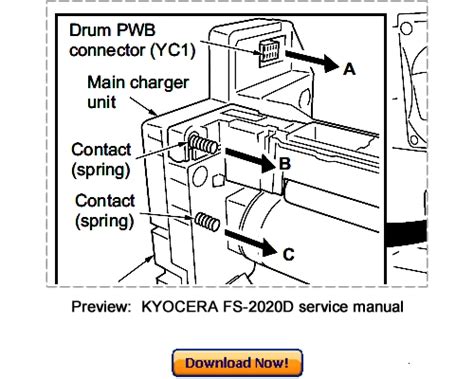 Drum PWB connector (YC1)

A

Main charger unit

Contact (spring)

B

Contact (spring)

C

Preview: KYOCERA FS-2020D service manual

Download Now!