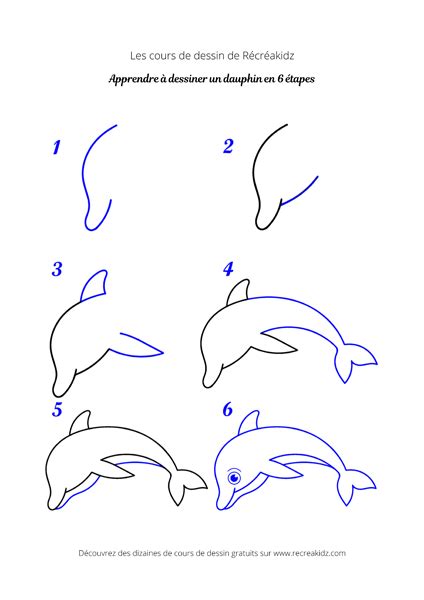 Les cours de dessin de Récréakidz

Apprendre à dessiner un dauphin en 6 étapes

1

2

3

4

5

6

Découvrez des dizaines de cours de dessin gratuits sur www.recreakidz.com