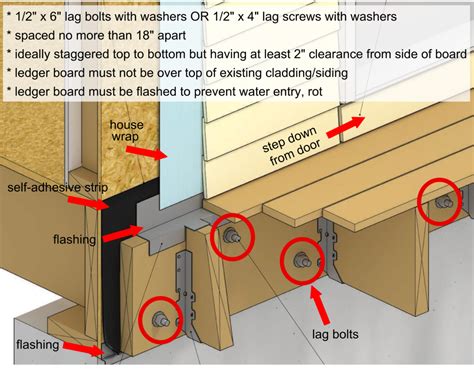 * 1/2" x 6" lag bolts with washers OR 1/2" x 4" lag screws with washers
* spaced no more than 18" apart
* ideally staggered top to bottom but having at least 2" clearance from side of board
* ledger board must not be over top of existing cladding/siding
* ledger board must be flashed to prevent water entry, rot

house wrap

step down from door

self-adhesive strip

flashing

lag bolts

flashing