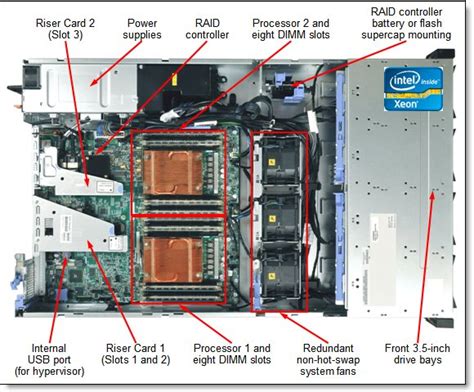 Riser Card 2 (Slot 3)

Power supplies

RAID controller

Processor 2 and eight DIMM slots

RAID controller battery or flash supercap mounting

intel inside Xeon

Internal USB port (for hypervisor)

Riser Card 1 (Slots 1 and 2)

Processor 1 and eight DIMM slots

Redundant non-hot-swap system fans

Front 3.5-inch drive bays