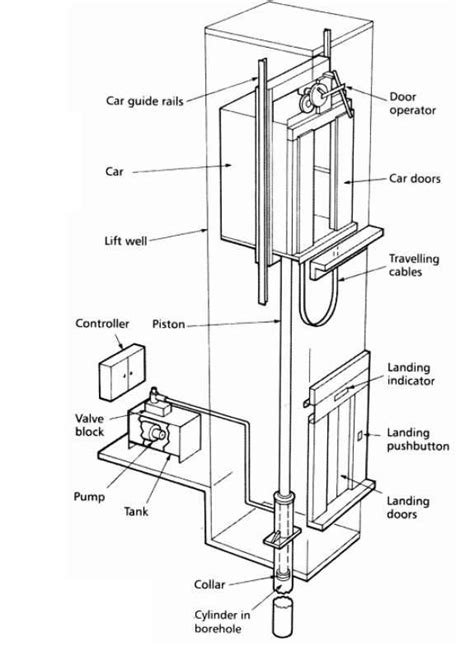 Car guide rails

Door operator

Car

Car doors

Lift well

Travelling cables

Controller

Piston

Landing indicator

Valve block

Landing pushbutton

Pump

Tank

Landing doors

Collar

Cylinder in borehole