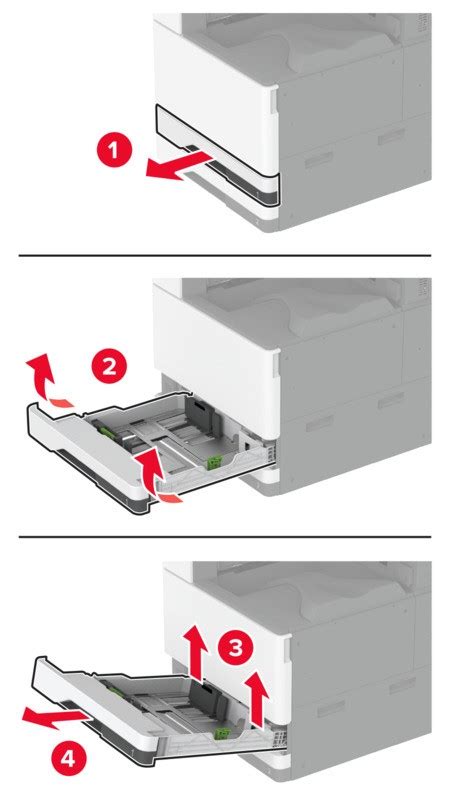 1

2

3

4