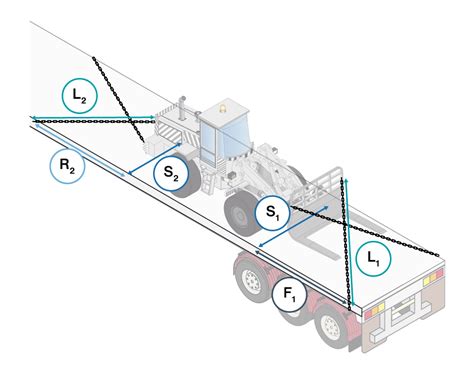 $L_2$

$R_2$

$S_2$

$S_1$

$L_1$

$F_1$