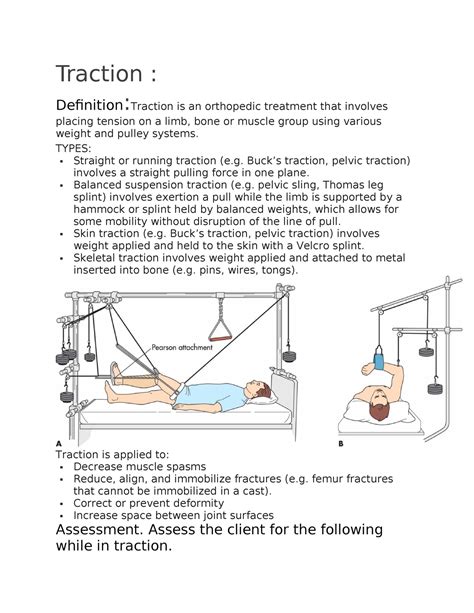 Traction :

Definition: Traction is an orthopedic treatment that involves placing tension on a limb, bone or muscle group using various weight and pulley systems.

TYPES:

- Straight or running traction (e.g. Buck's traction, pelvic traction) involves a straight pulling force in one plane.
- Balanced suspension traction (e.g. pelvic sling, Thomas leg splint) involves exertion a pull while the limb is supported by a hammock or splint held by balanced weights, which allows for some mobility without disruption of the line of pull.
- Skin traction (e.g. Buck's traction, pelvic traction) involves weight applied and held to the skin with a Velcro splint.
- Skeletal traction involves weight applied and attached to metal inserted into bone (e.g. pins, wires, tongs).

Pearson attachment

A

B

Traction is applied to:

- Decrease muscle spasms
- Reduce, align, and immobilize fractures (e.g. femur fractures that cannot be immobilized in a cast).
- Correct or prevent deformity
- Increase space between joint surfaces

Assessment. Assess the client for the following while in traction.