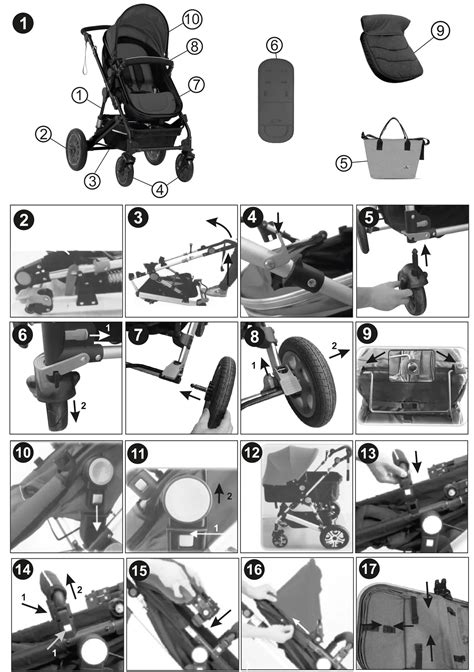 1
10
8
7
1
2
3
4
6
9
5
2
3
4
5
6
1
2
7
8
1
2
9
10
11
2
1
12
13
14
1
2
1
15
16
17