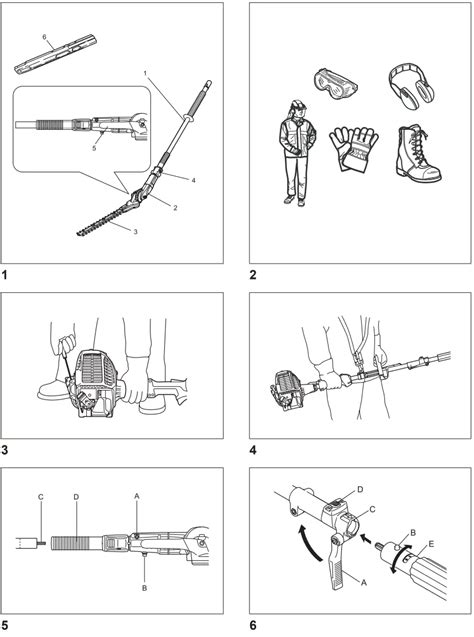 6
1
5
4
2
3

1

2

3

4

C
D
A
B

5

D
C
B
E
A

6