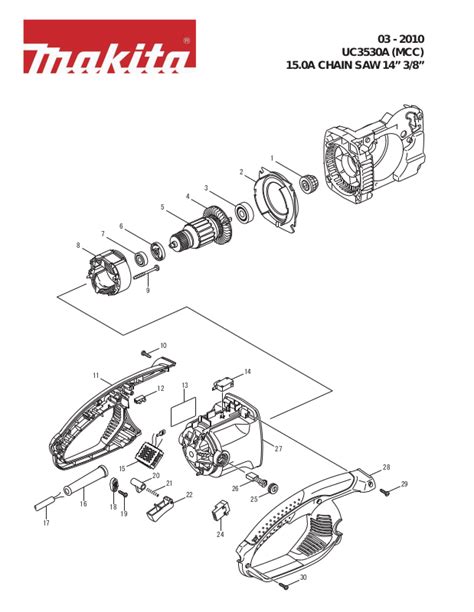 makita®

03 - 2010
UC3530A (MCC)
15.0A CHAIN SAW 14" 3/8"

1
2
3
4
5
6
7
8
9
10
11
12
13
14
15
16
17
18
19
20
21
22
24
25
26
27
28
29
30