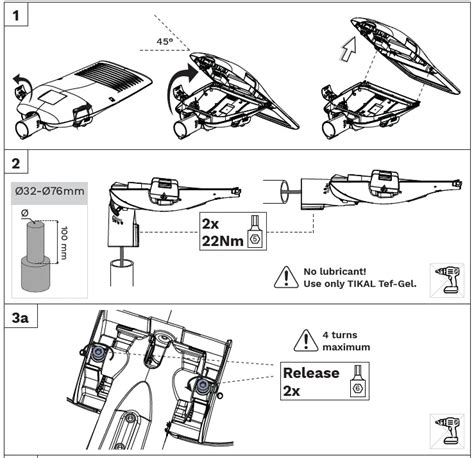 1

45°

2

Ø32-Ø76mm

Ø

100 mm

2x
22Nm

5

No lubricant!
Use only TIKAL Tef-Gel.

3a

4 turns
maximum

Release
2x

6