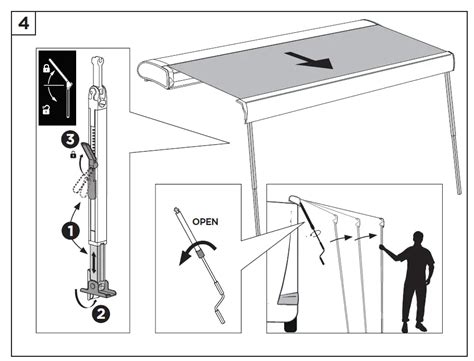 4

3

1

2

OPEN